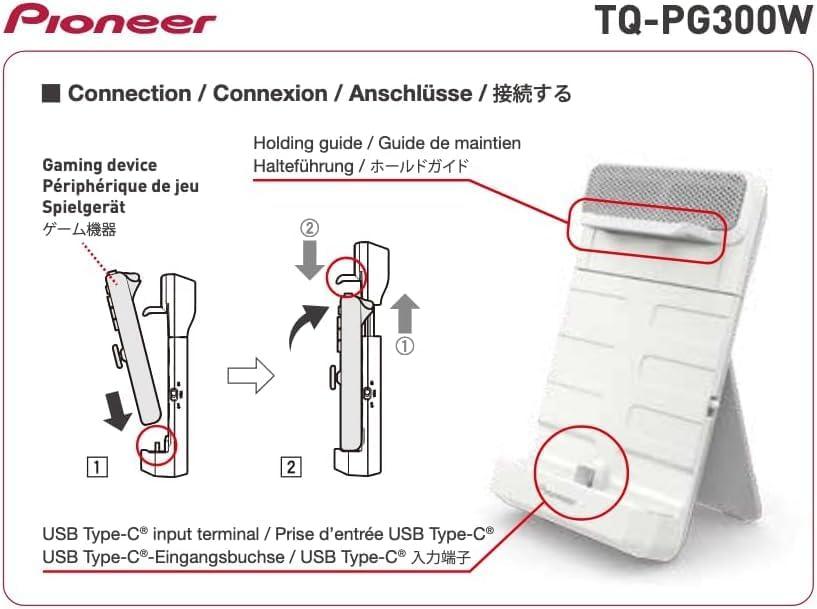 Pioneer

TQ-PG300W

■ Connection / Connexion / Anschlüsse / 接続する

Holding guide / Guide de maintien
Halteführung / ホールドガイド

Gaming device
Périphérique de jeu
Spielgerät
ゲーム機器

②

①

1

2

USB Type-C® input terminal / Prise d'entrée USB Type-C®
USB Type-C®-Eingangsbuchse / USB Type-C® 入力端子